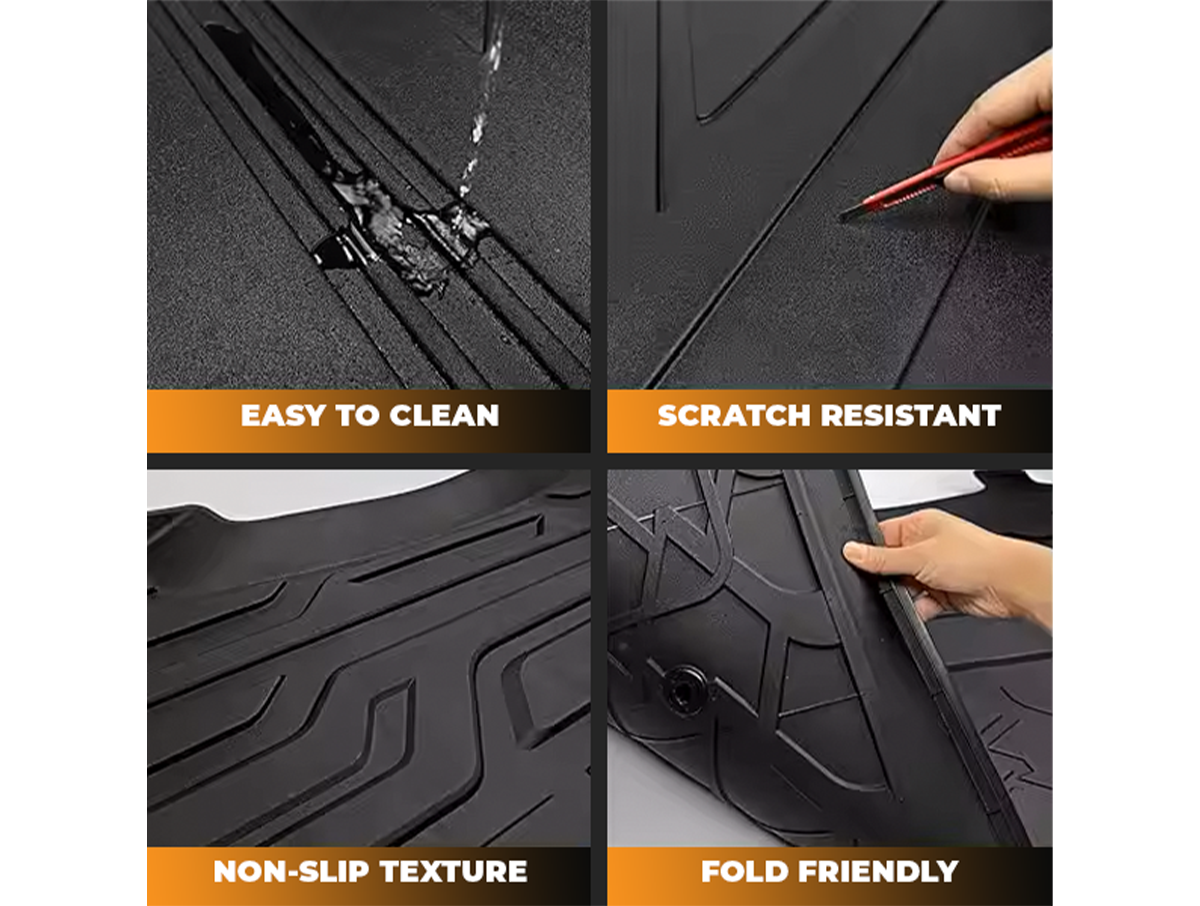 EASY TO CLEAN

SCRATCH RESISTANT

NON-SLIP TEXTURE

FOLD FRIENDLY